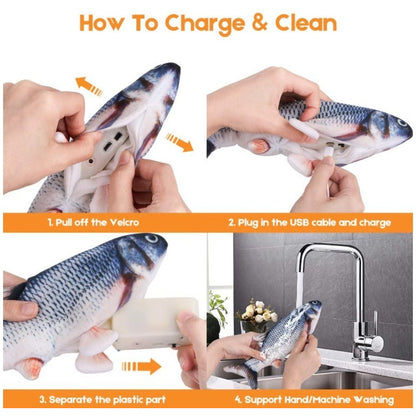 How To Charge & Clean

1. Pull off the Velcro

2. Plug in the USB cable and charge

3. Separate the plastic part

4. Support Hand/Machine Washing