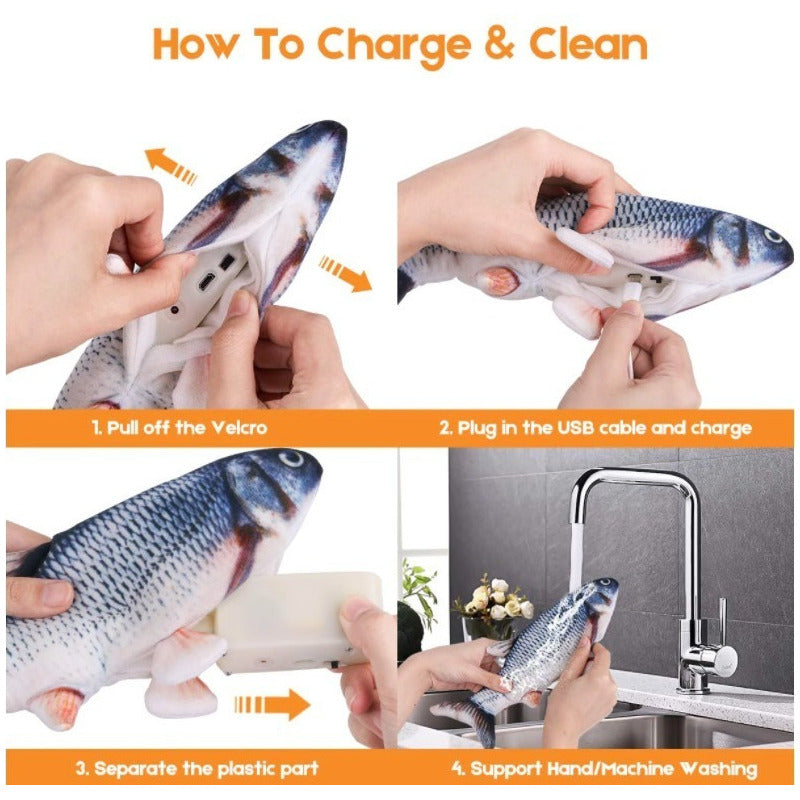 How To Charge & Clean

1. Pull off the Velcro

2. Plug in the USB cable and charge

3. Separate the plastic part

4. Support Hand/Machine Washing