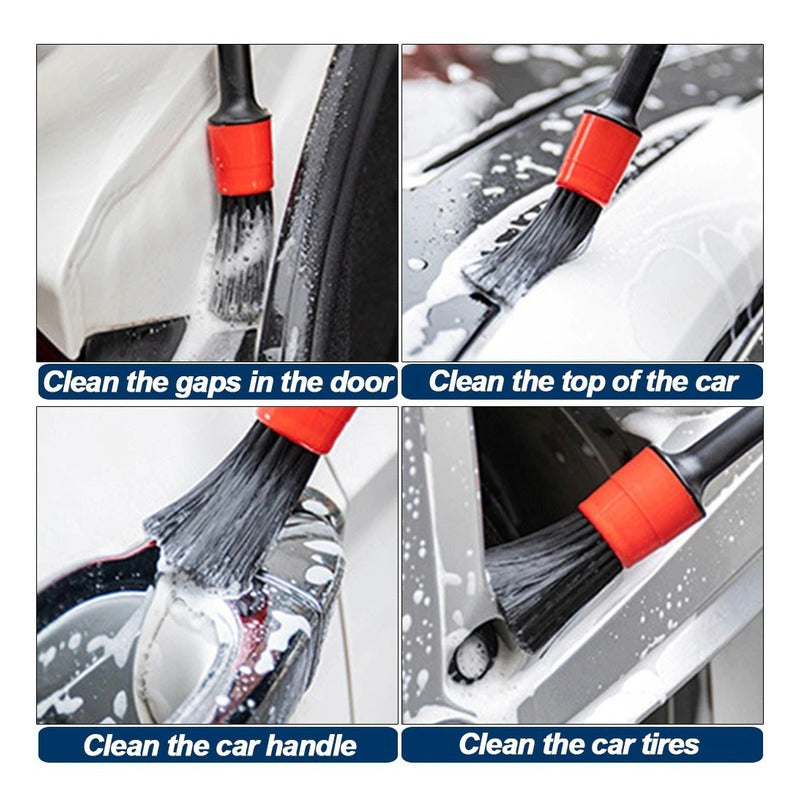 Clean the gaps in the door

Clean the top of the car

Clean the car handle

Clean the car tires