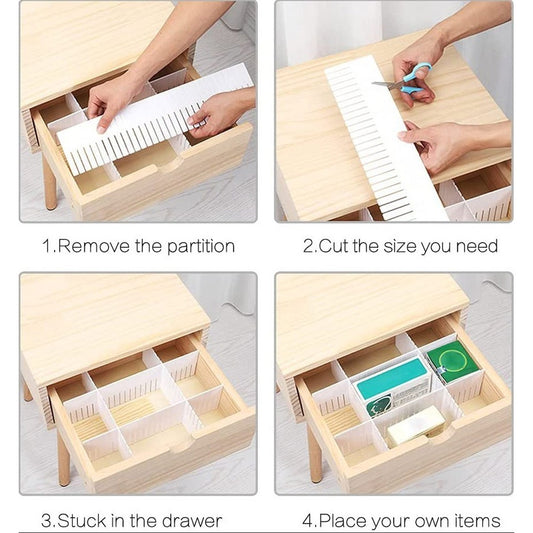 1.Remove the partition

2.Cut the size you need

3.Stuck in the drawer

4.Place your own items