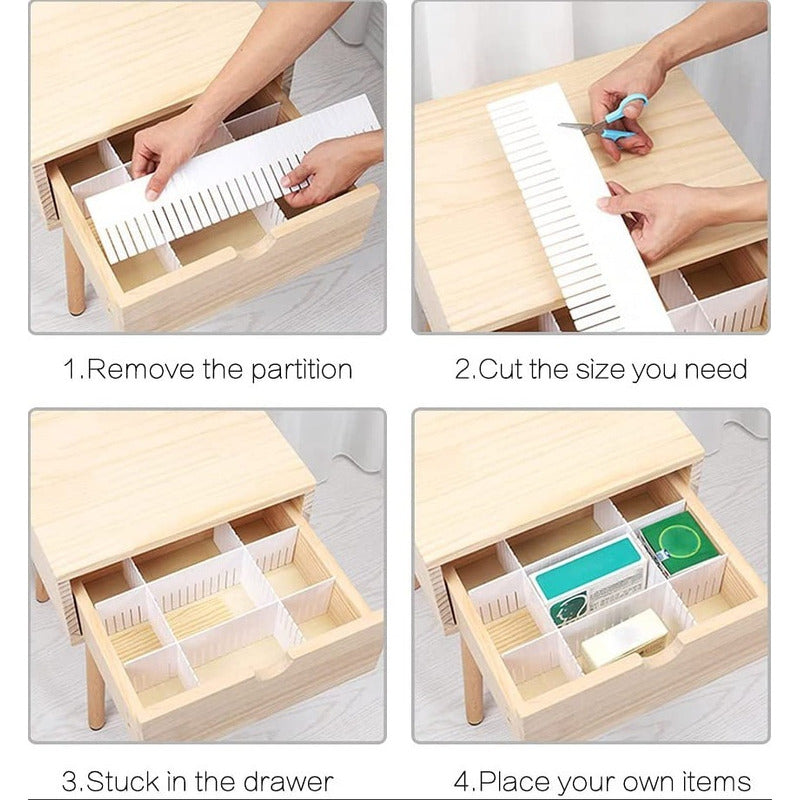 1.Remove the partition

2.Cut the size you need

3.Stuck in the drawer

4.Place your own items